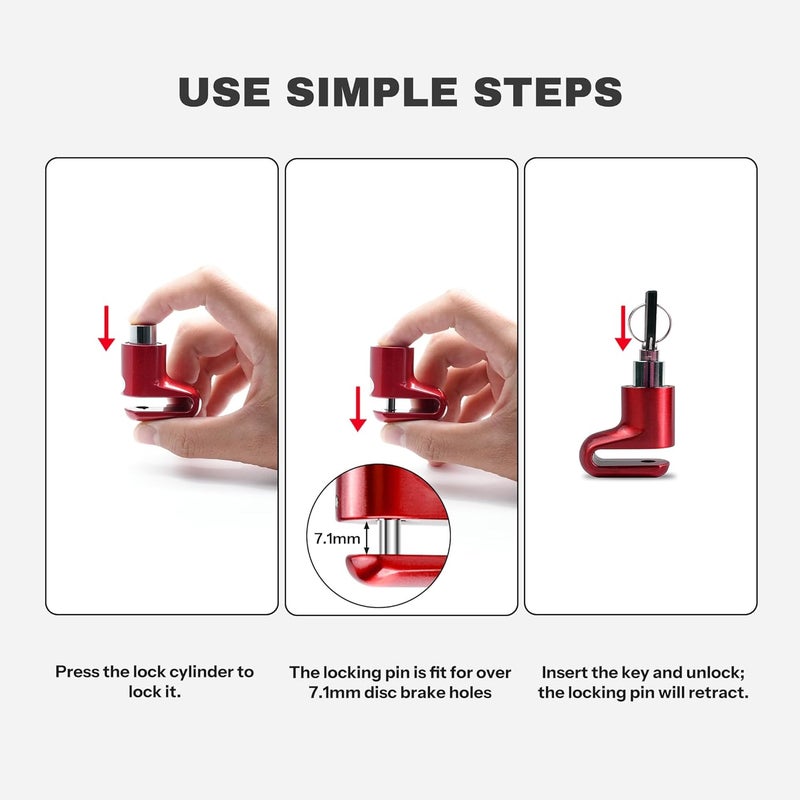 USE SIMPLE STEPS

7.1mm

Press the lock cylinder to lock it.

The locking pin is fit for over 7.1mm disc brake holes

Insert the key and unlock; the locking pin will retract.